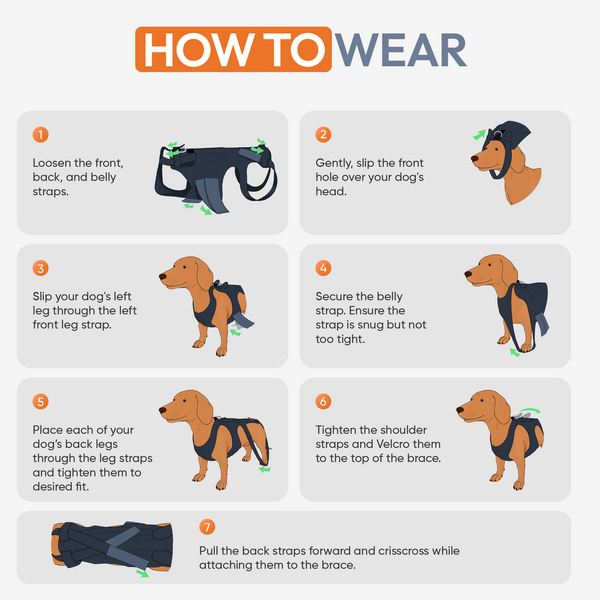 HOW TO WEAR

1

Loosen the front, back, and belly straps.

2

Gently, slip the front hole over your dog's head.

3

Slip your dog's left leg through the left front leg strap.

4

Secure the belly strap. Ensure the strap is snug but not too tight.

5

Place each of your dog's back legs through the leg straps and tighten them to desired fit.

6

Tighten the shoulder straps and Velcro them to the top of the brace.

7

Pull the back straps forward and crisscross while attaching them to the brace.