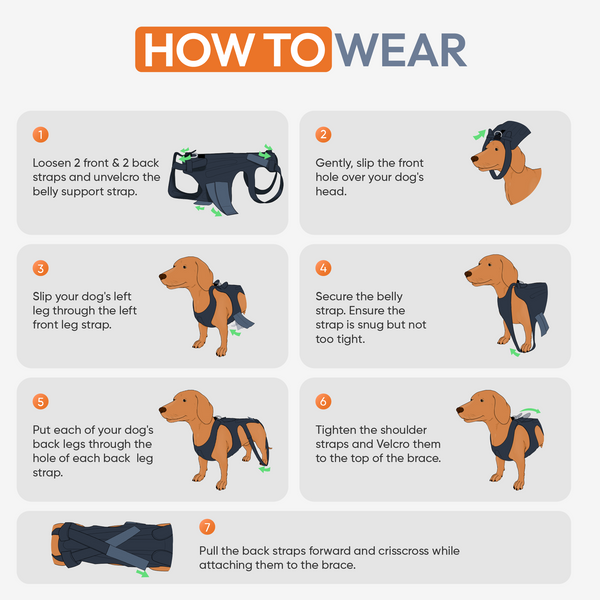 HOW TO WEAR

1
Loosen 2 front & 2 back straps and unvelcro the belly support strap.

2
Gently, slip the front hole over your dog's head.

3
Slip your dog's left leg through the left front leg strap.

4
Secure the belly strap. Ensure the strap is snug but not too tight.

5
Put each of your dog's back legs through the hole of each back leg strap.

6
Tighten the shoulder straps and Velcro them to the top of the brace.

7
Pull the back straps forward and crisscross while attaching them to the brace.